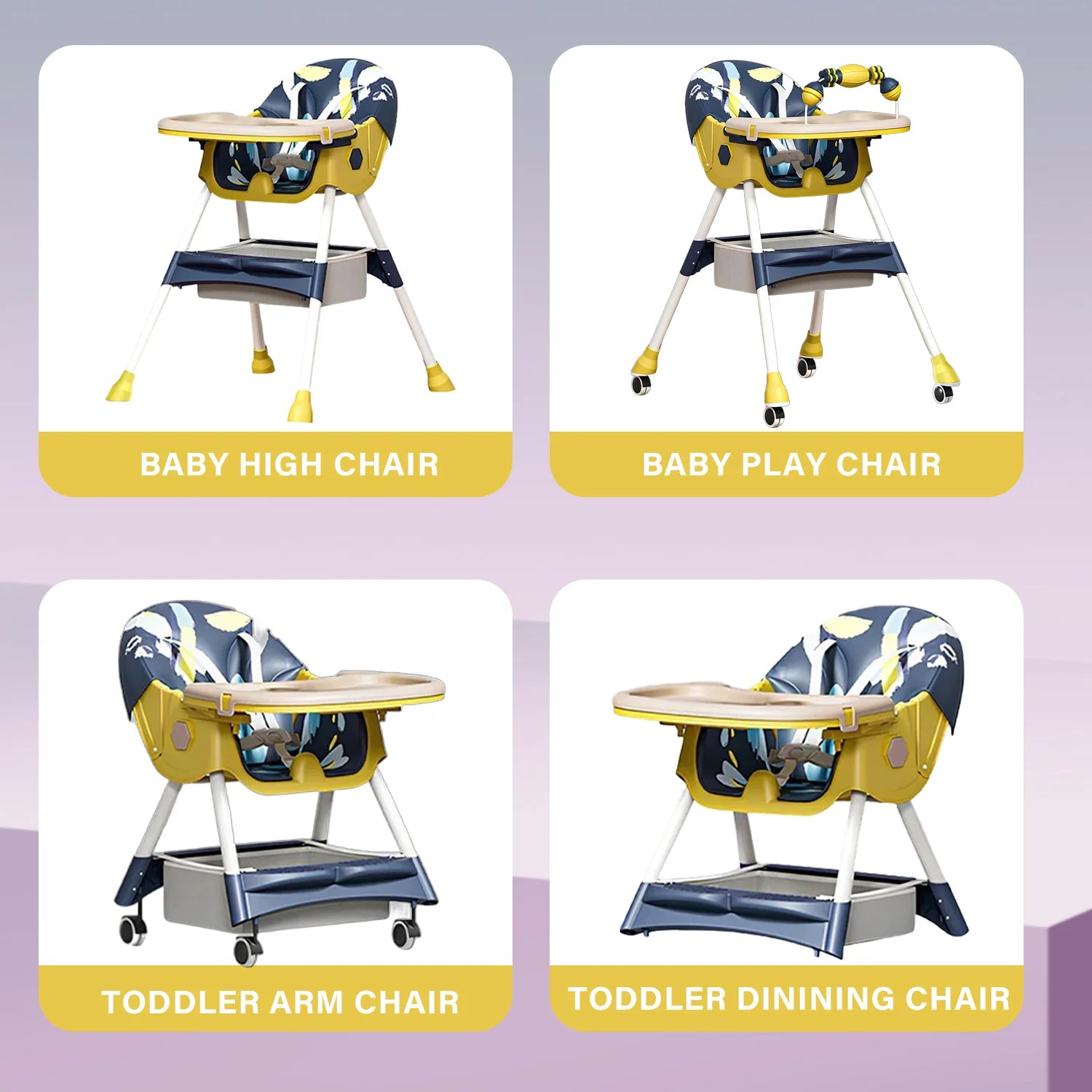 BABY HIGH CHAIR

BABY PLAY CHAIR

TODDLER ARM CHAIR

TODDLER DININING CHAIR